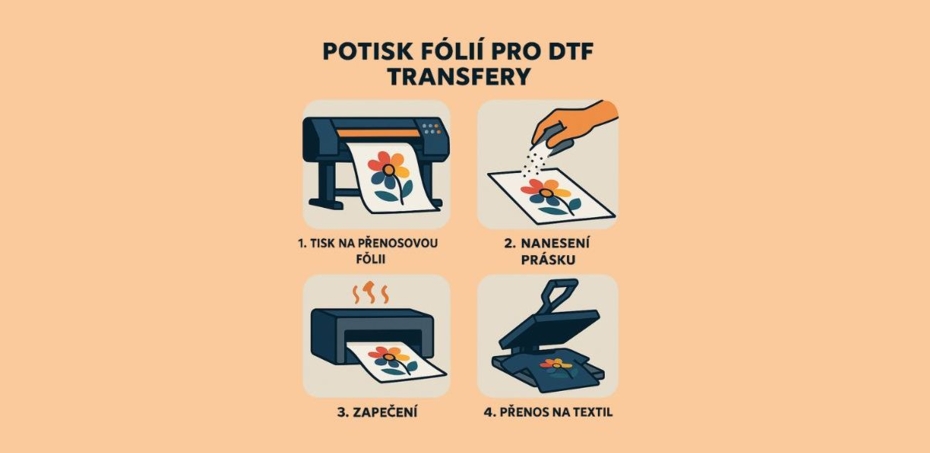 POTISK FÓLIÍ PRO DTF TRANSFERY

1. TISK NA PŘENOSOVOU FÓLII

2. NANESENÍ PRÁSKU

3. ZAPEČENÍ

4. PŘENOS NA TEXTIL