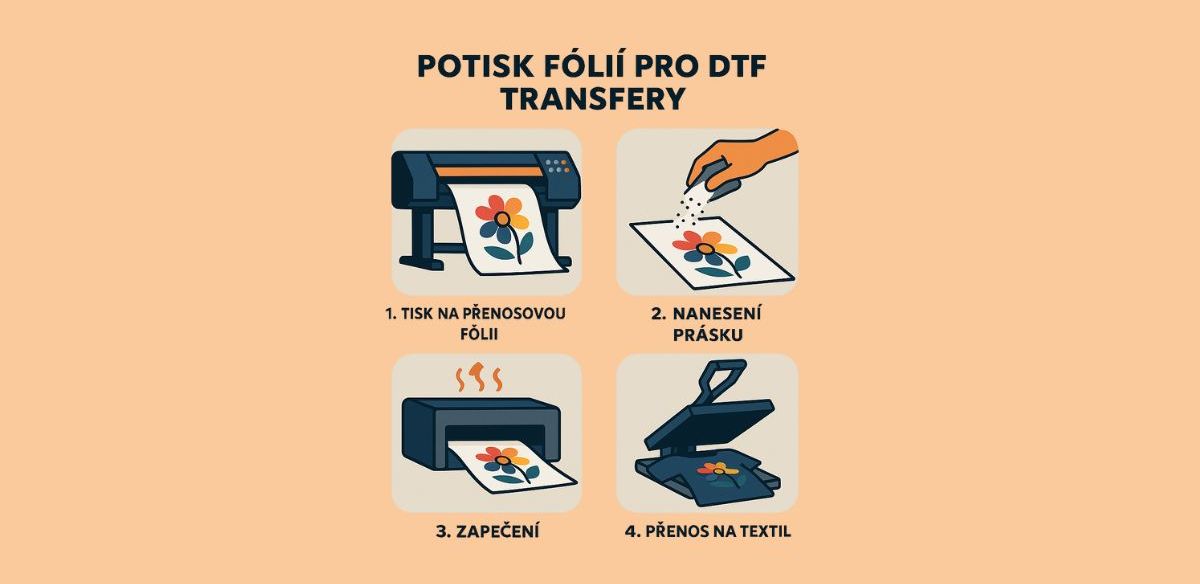 POTISK FÓLIÍ PRO DTF TRANSFERY

1. TISK NA PŘENOSOVOU FÓLII

2. NANESENÍ PRÁSKU

3. ZAPEČENÍ

4. PŘENOS NA TEXTIL